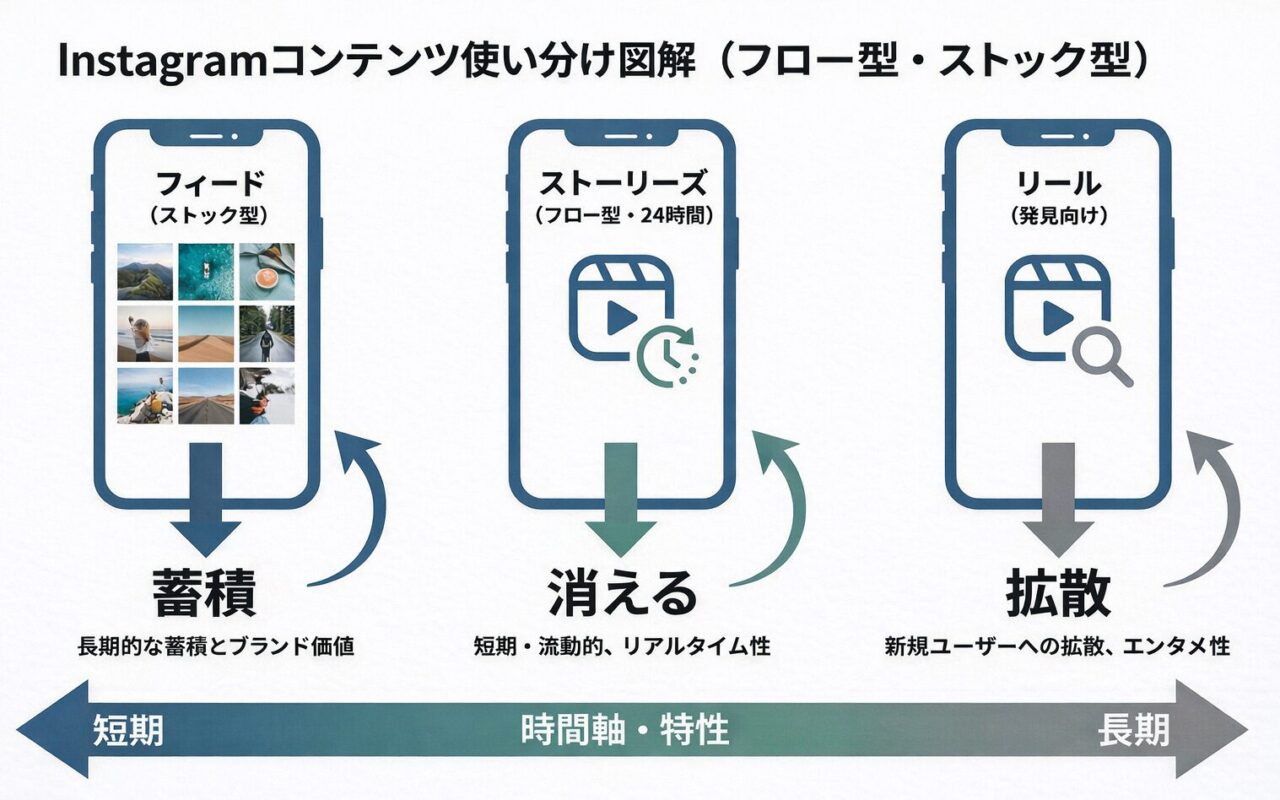 Instagramコンテンツ使い分け図解（フロー型・ストック型）

フィード
（ストック型）

蓄積
長期的な蓄積とブランド価値

ストーリーズ
（フロー型・24時間）

消える
短期・流動的、リアルタイム性

リール
（発見向け）

拡散
新規ユーザーへの拡散、エンタメ性

短期
時間軸・特性
長期